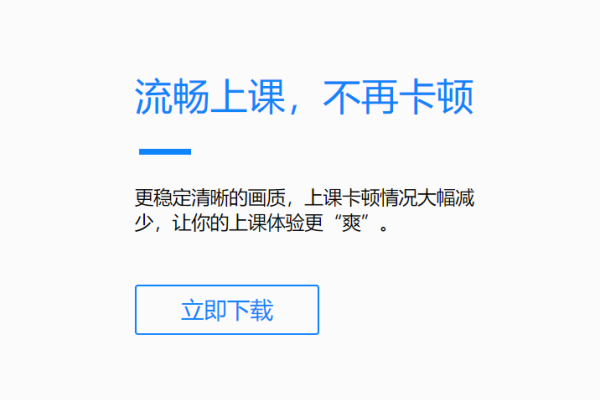 流畅上课，不再卡顿

更稳定清晰的画质，上课卡顿情况大幅减少，让你的上课体验更“爽”。

立即下载